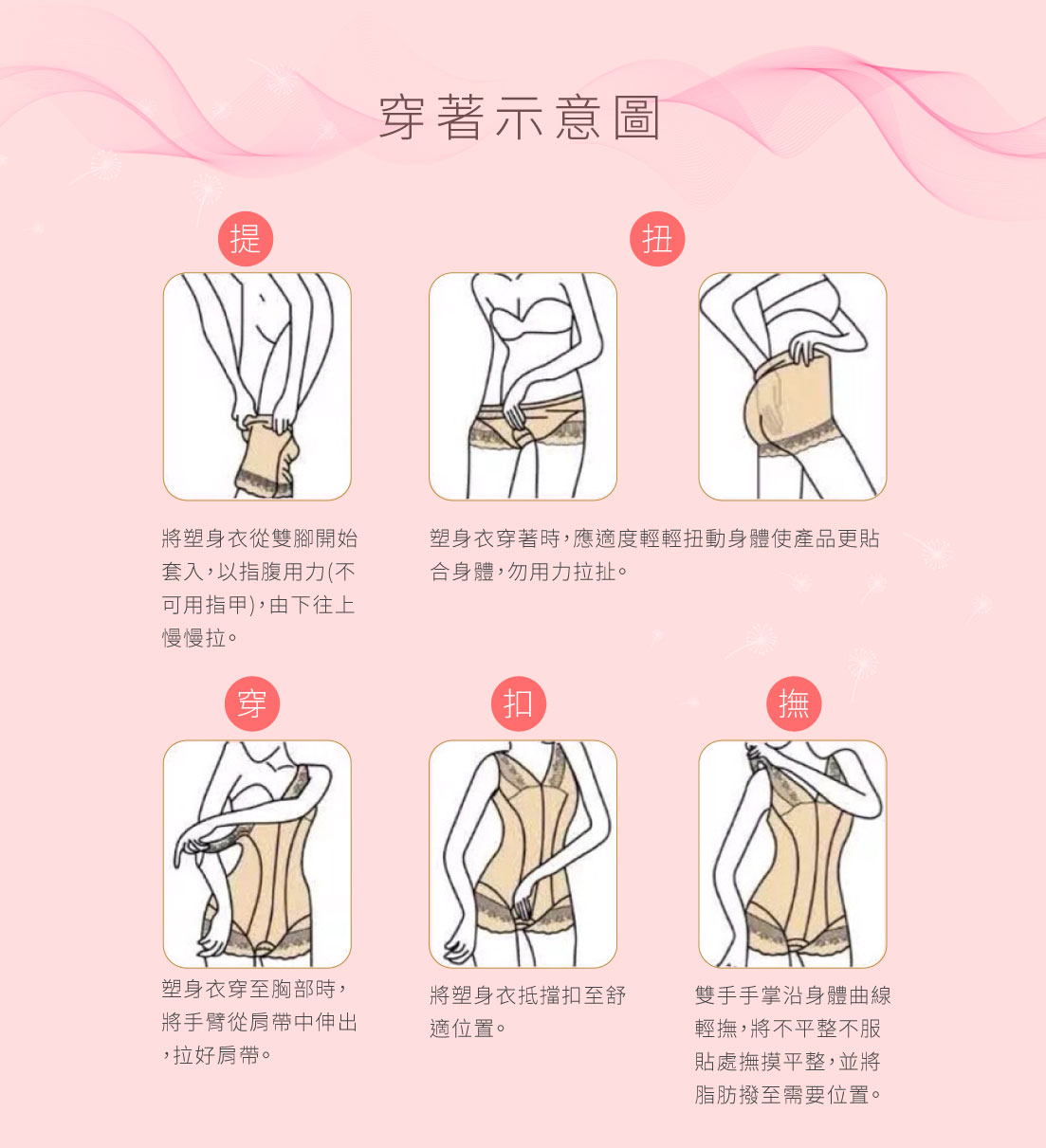 穿著示意圖

提

將塑身衣從雙腳開始套入，以指腹用力(不可用指甲)，由下往上慢慢拉。

扭

塑身衣穿著時，應適度輕輕扭動身體使產品更貼合身體，勿用力拉扯。

穿

塑身衣穿至胸部時，將手臂從肩帶中伸出，拉好肩帶。

扣

將塑身衣抵擋扣至舒適位置。

撫

雙手手掌沿身體曲線輕撫，將不平整不服貼處撫摸平整，並將脂肪撥至需要位置。